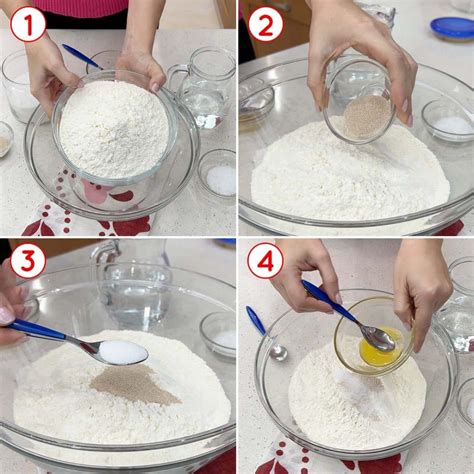 1

2

3

4