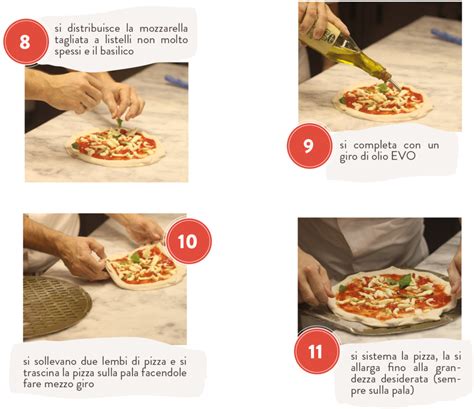 8

si distribuisce la mozzarella tagliata a listelli non molto spessi e il basilico

9

si completa con un giro di olio EVO

10

si sollevano due lembi di pizza e si trascina la pizza sulla pala facendole fare mezzo giro

11

si sistema la pizza, la si allarga fino alla grandezza desiderata (sempre sulla pala)