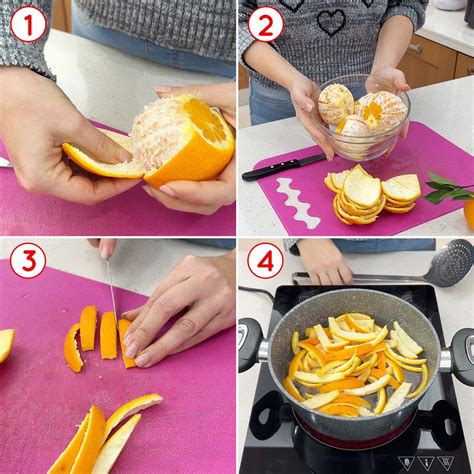 1
2
3
4