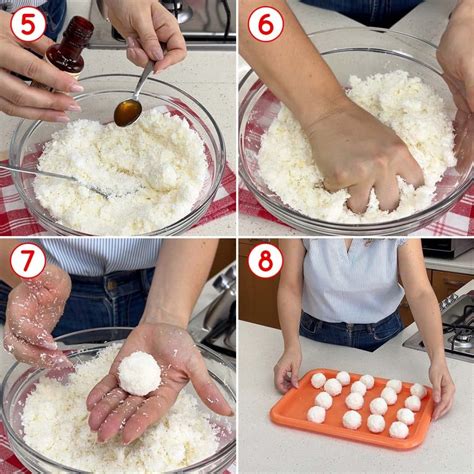 5

6

7

8