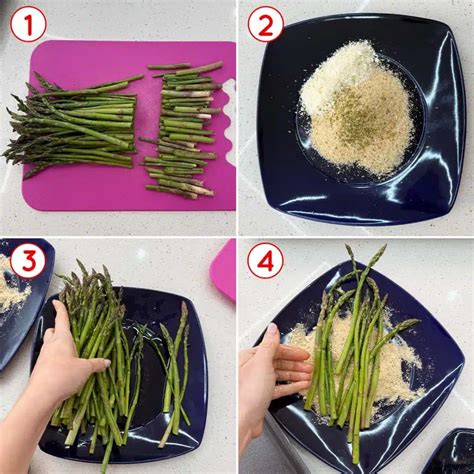 1
2
3
4