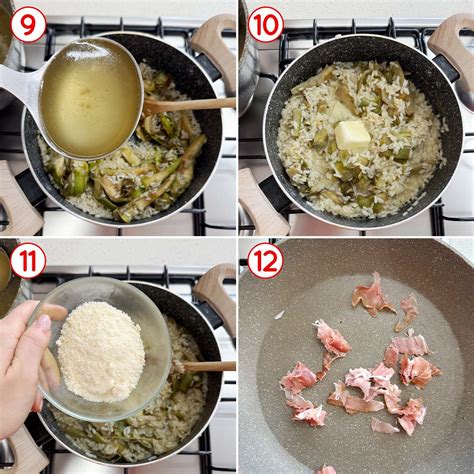 9
10
11
12