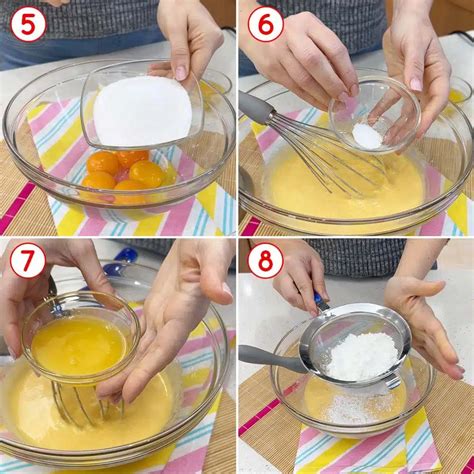 5

6

7

8